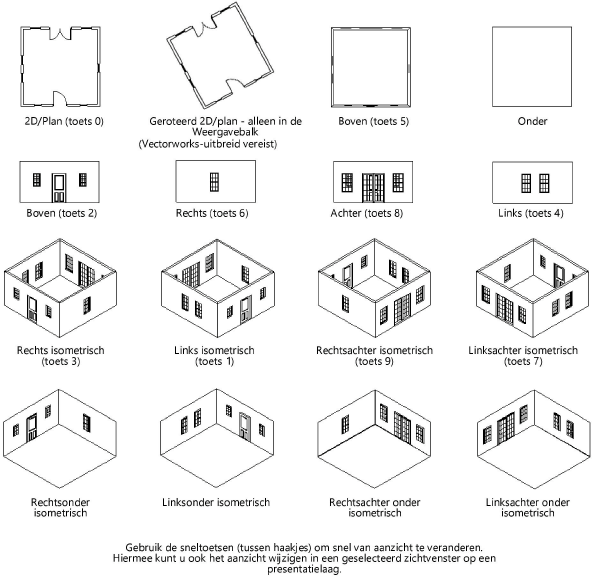 2D/Plan (toets 0)

Geroteerd 2D/plan - alleen in de Weergavebalk (Vectorworks-uitbreid vereist)

Boven (toets 5)

Onder

Boven (toets 2)

Rechts (toets 6)

Achter (toets 8)

Links (toets 4)

Rechts isometrisch (toets 3)

Links isometrisch (toets 1)

Rechtsachter isometrisch (toets 9)

Linksachter isometrisch (toets 7)

Rechtsonder isometrisch

Linksonder isometrisch

Rechtsachter onder isometrisch

Linksachter onder isometrisch

Gebruik de sneltoetsen (tussen haakjes) om snel van aanzicht te veranderen. Hiermee kunt u ook het aanzicht wijzigen in een geselecteerd zichtvenster op een presentatielaag.