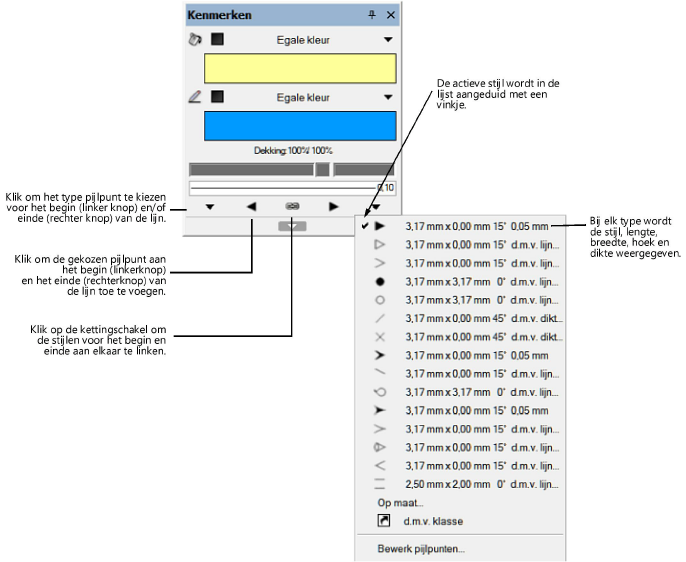 Kenmerken

Egale kleur

Egale kleur

Dekking: 100%/ 100%

0,10

De actieve stijl wordt in de lijst aangeduid met een vinkje.

Klik om het type pijlpunt te kiezen voor het begin (linker knop) en/of einde (rechter knop) van de lijn.

Klik om de gekozen pijlpunt aan het begin (linkerknop) en het einde (rechterknop) van de lijn toe te voegen.

Klik op de kettingschakel om de stijlen voor het begin en einde aan elkaar te linken.

Bij elk type wordt de stijl, lengte, breedte, hoek en dikte weergegeven.

3,17 mm x 0,00 mm 15° 0,05 mm
3,17 mm x 0,00 mm 15° d.m.v. lijn...
3,17 mm x 0,00 mm 15° d.m.v. lijn...
3,17 mm x 3,17 mm 0° d.m.v. lijn...
3,17 mm x 3,17 mm 0° d.m.v. lijn...
3,17 mm x 0,00 mm 45° d.m.v. dikt...
3,17 mm x 0,00 mm 45° d.m.v. dikt...
3,17 mm x 0,00 mm 15° 0,05 mm
3,17 mm x 0,00 mm 15° d.m.v. lijn...
3,17 mm x 3,17 mm 0° d.m.v. lijn...
3,17 mm x 0,00 mm 15° 0,05 mm
3,17 mm x 0,00 mm 15° d.m.v. lijn...
3,17 mm x 0,00 mm 15° d.m.v. lijn...
3,17 mm x 0,00 mm 15° d.m.v. lijn...
2,50 mm x 2,00 mm 0° d.m.v. lijn...
Op maat...
d.m.v. klasse
Bewerk pijlpunten...